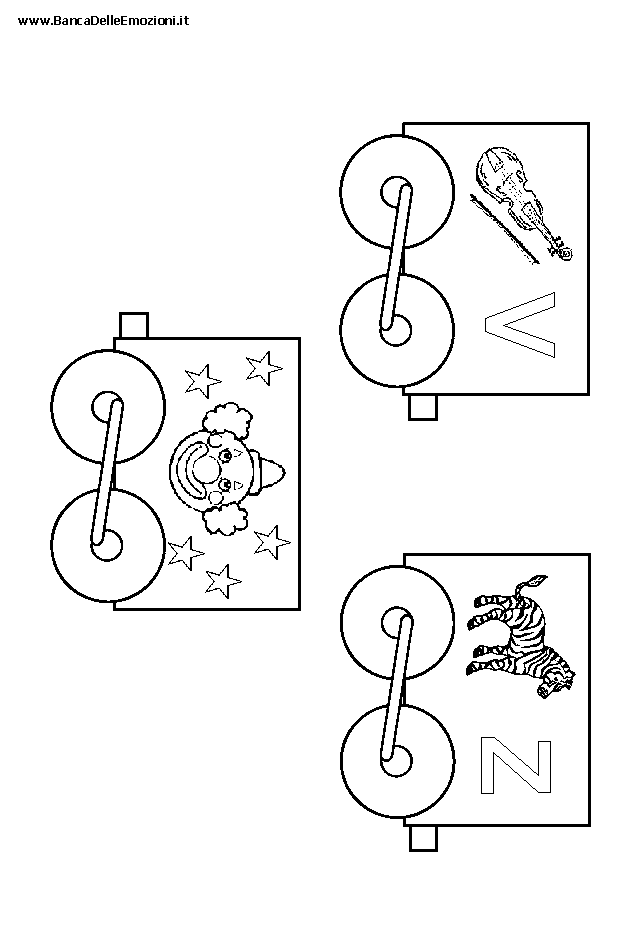 www.BancaDelleEmozioni.it

V

Z