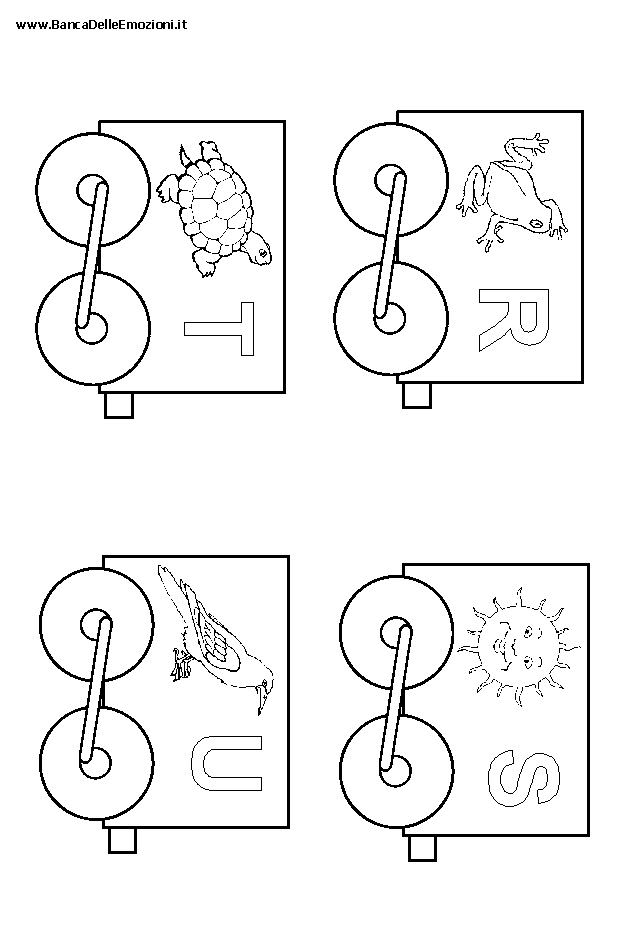 www.BancaDelleEmozioni.it

T

R

U

S