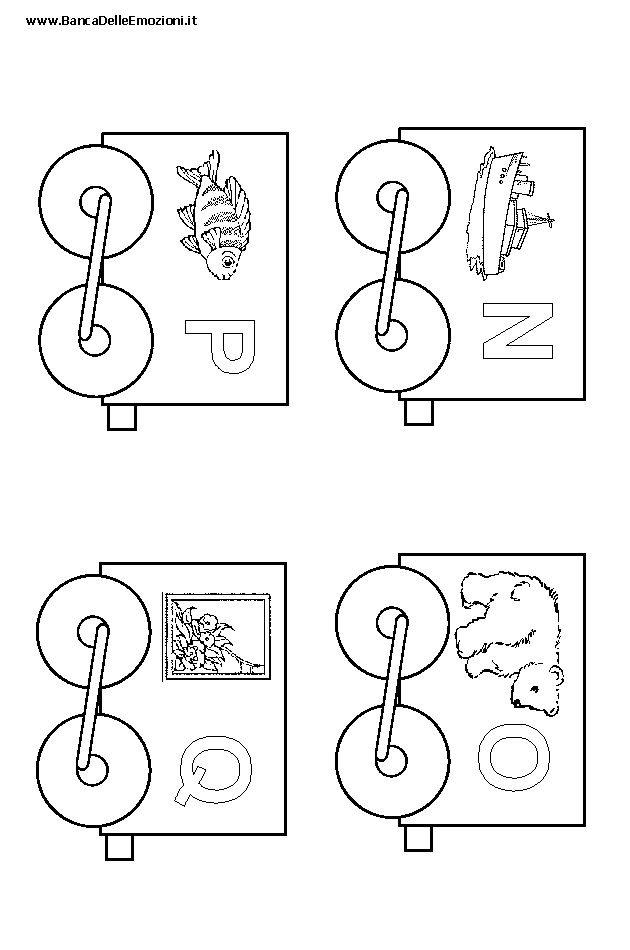 www.BancaDelleEmozioni.it

P

N

Q

O