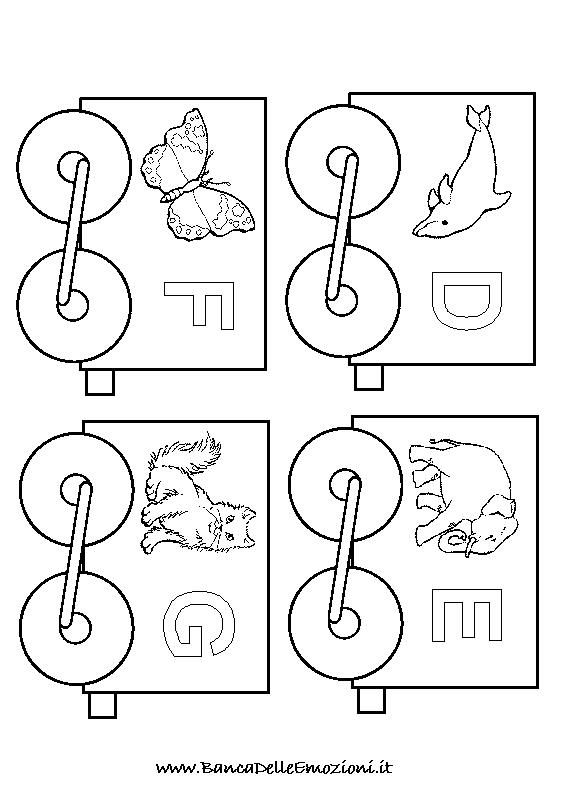 F

D

G

E

www.BancaDelleEmozioni.it