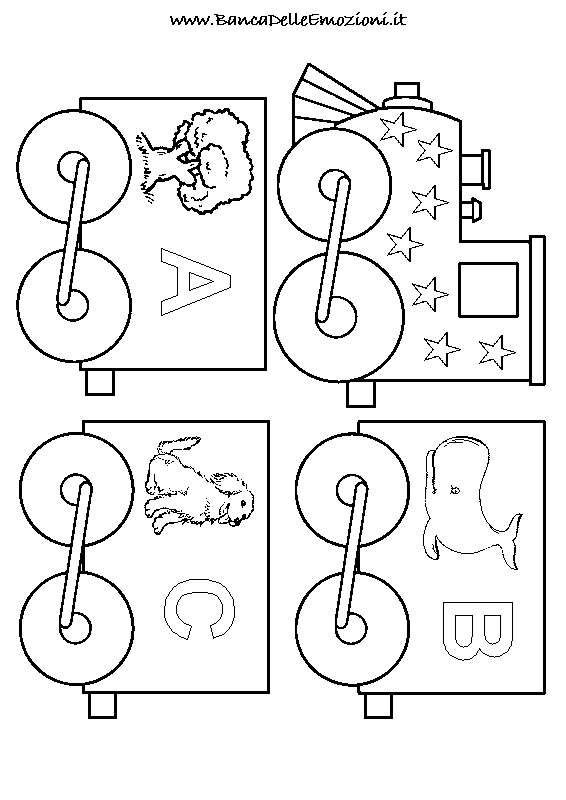 www.BancaDelleEmozioni.it

A

C

B